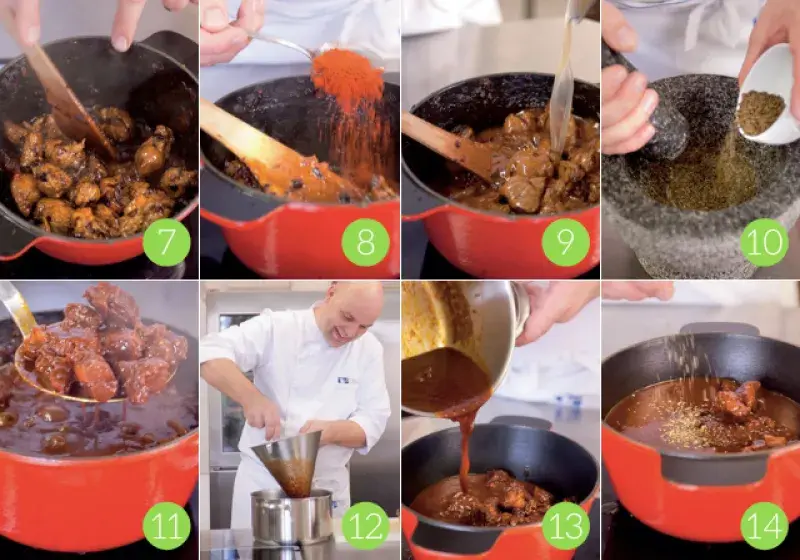 7

8

9

10

11

12

13

14