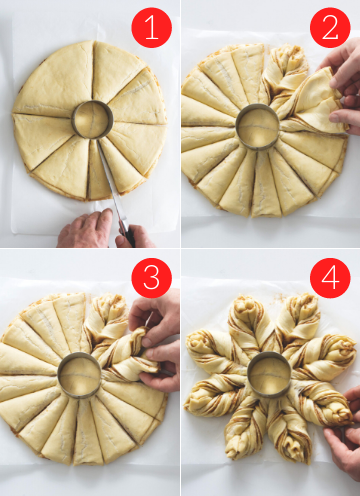 1

2

3

4