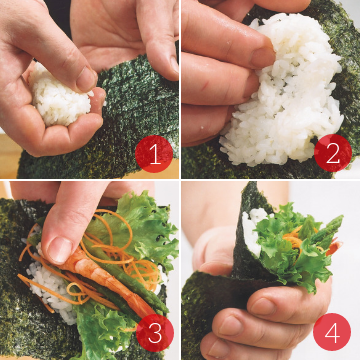 1
2
3
4