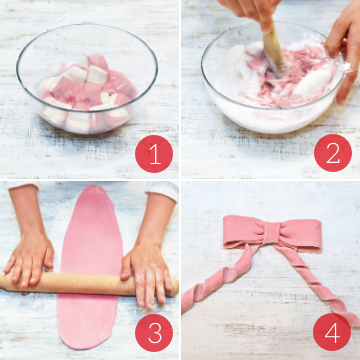 1

2

3

4