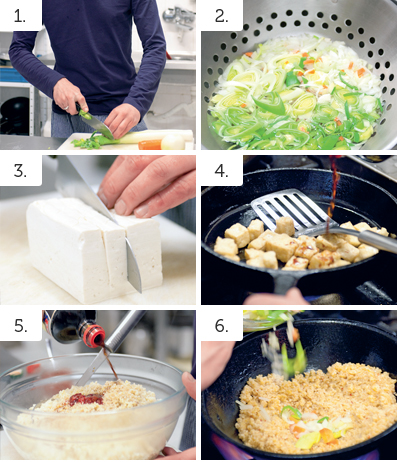 1.

2.

3.

4.

5.

6.