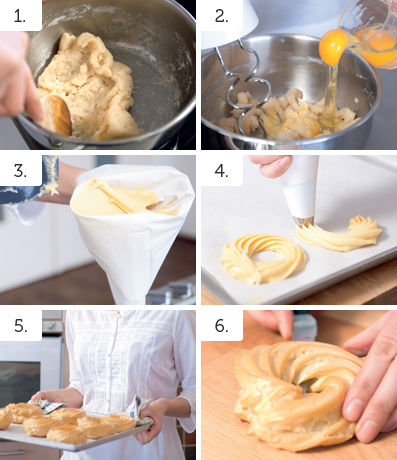 1.

2.

3.

4.

5.

6.