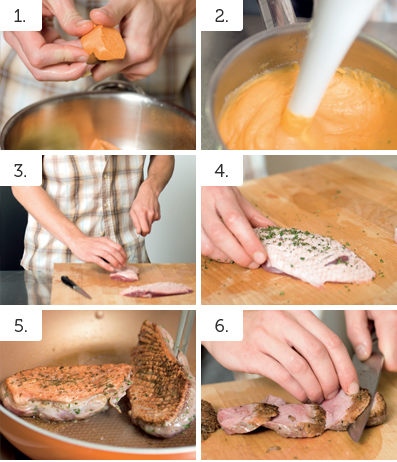 1.

2.

3.

4.

5.

6.