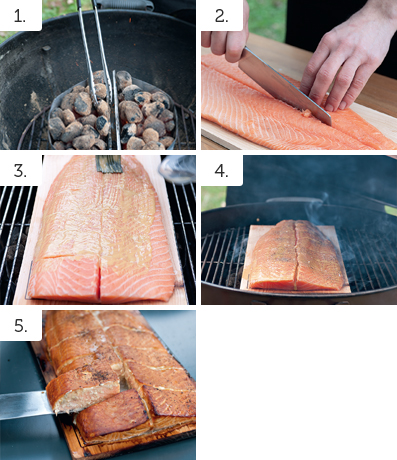 1.

2.

3.

4.

5.