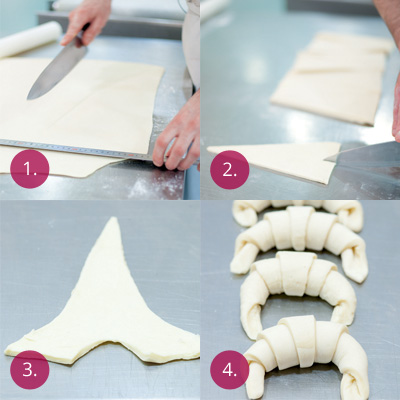 1.

2.

3.

4.