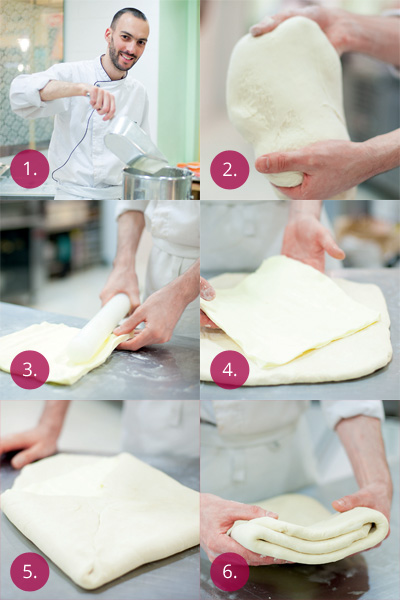 1.

2.

3.

4.

5.

6.